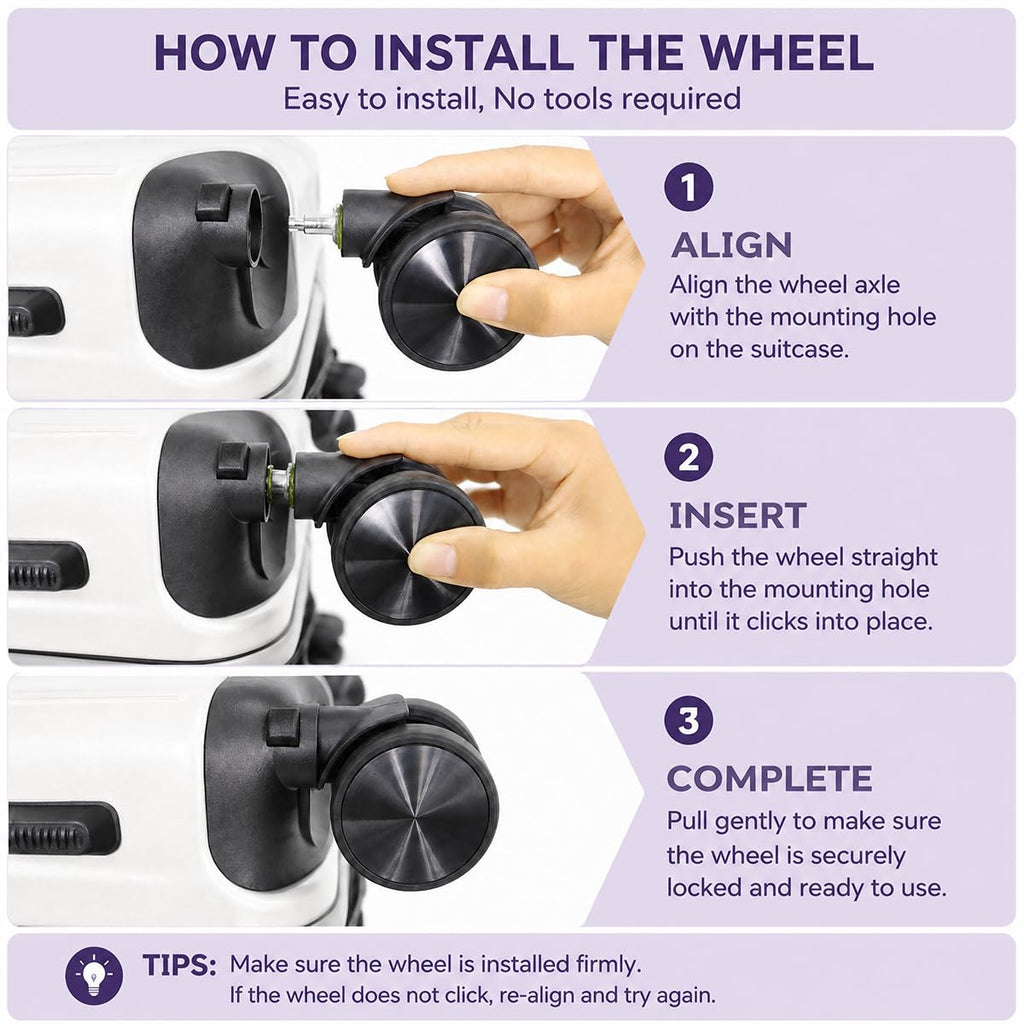 HOW TO INSTALL THE WHEEL
Easy to install, No tools required

1
ALIGN
Align the wheel axle with the mounting hole on the suitcase.

2
INSERT
Push the wheel straight into the mounting hole until it clicks into place.

3
COMPLETE
Pull gently to make sure the wheel is securely locked and ready to use.

TIPS: Make sure the wheel is installed firmly.
If the wheel does not click, re-align and try again.